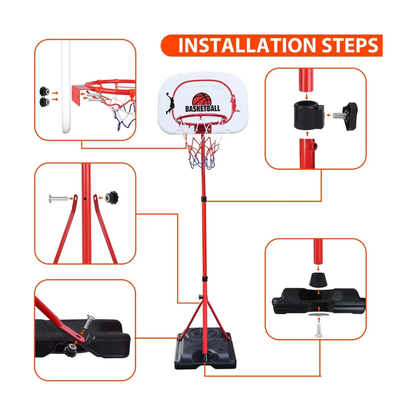 INSTALLATION STEPS

BASKETBALL