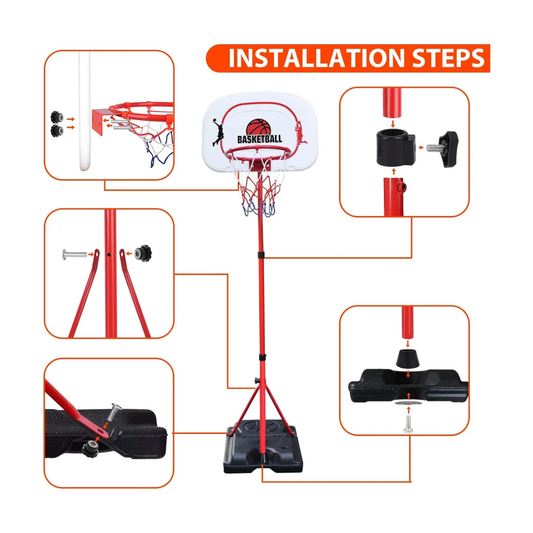 INSTALLATION STEPS

BASKETBALL